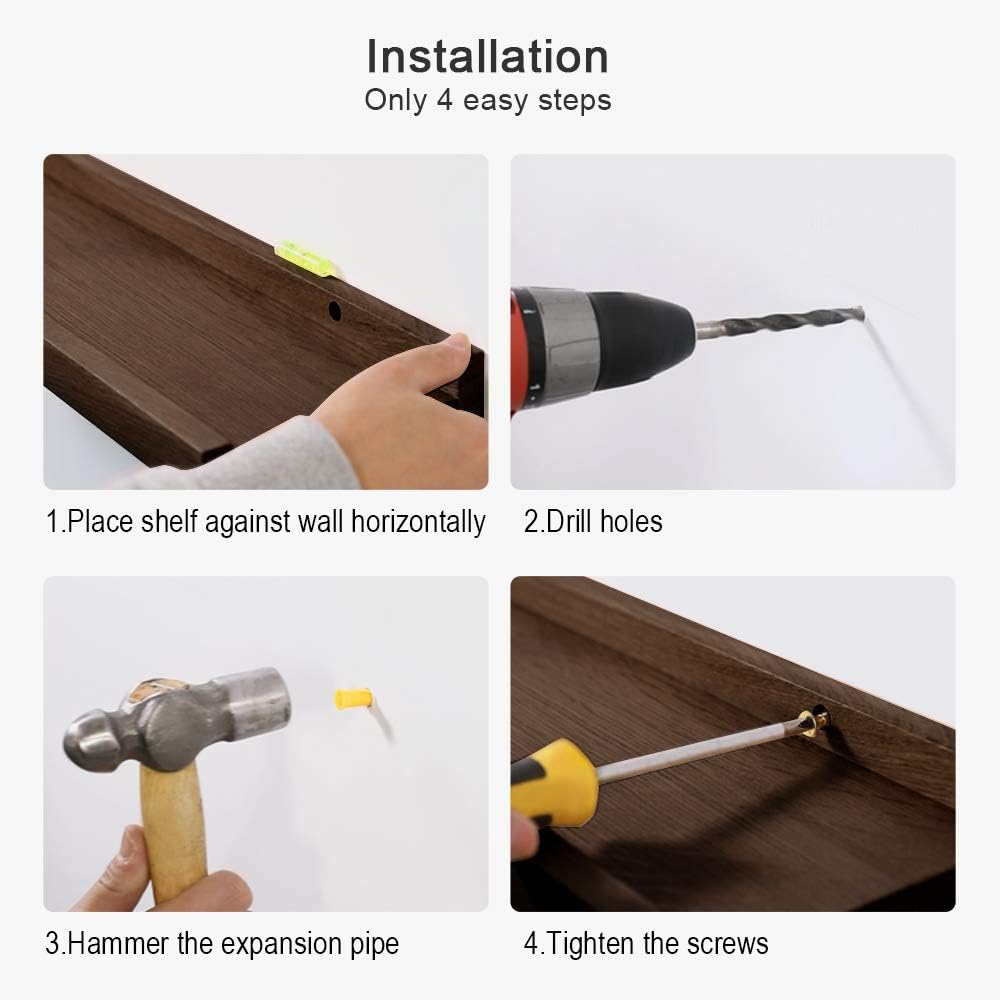 Installation
Only 4 easy steps

1.Place shelf against wall horizontally

2.Drill holes

3.Hammer the expansion pipe

4.Tighten the screws