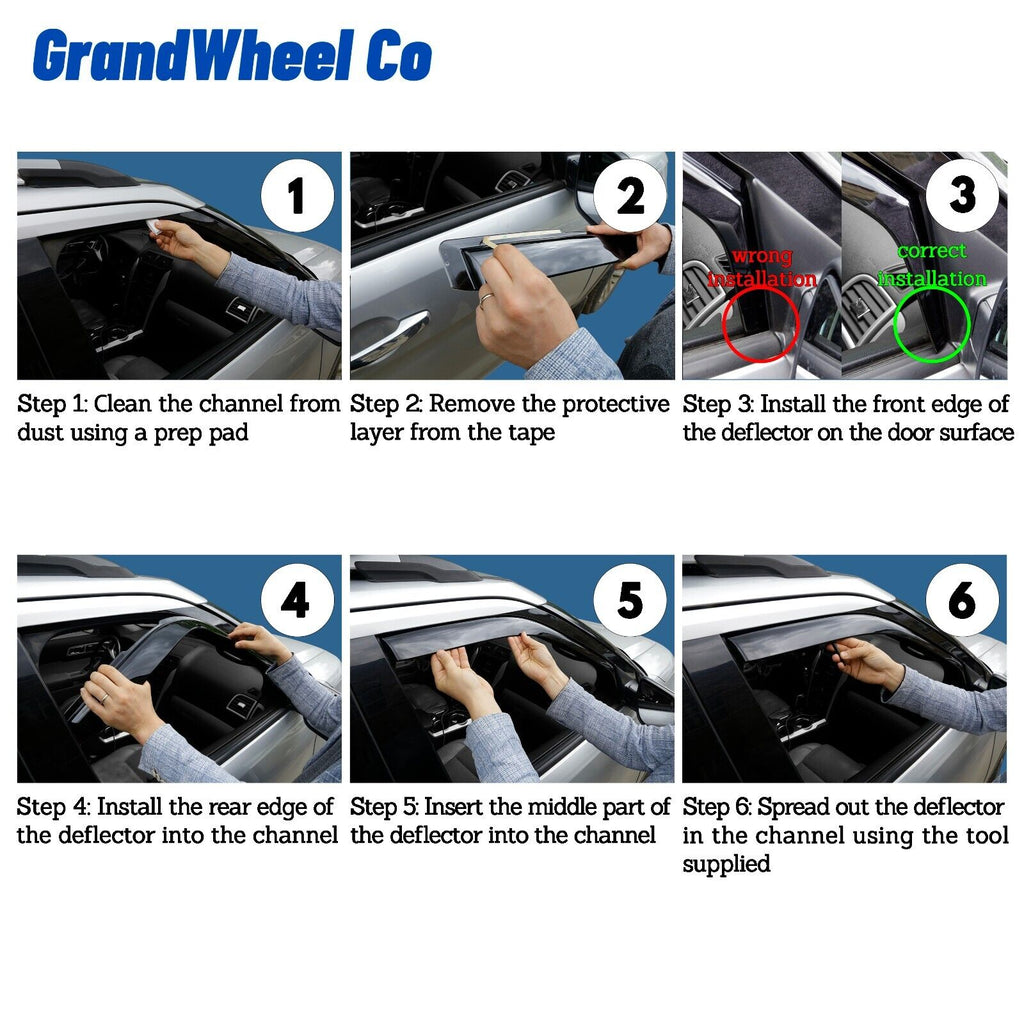 GrandWheel Co

1

Step 1: Clean the channel from dust using a prep pad

2

Step 2: Remove the protective layer from the tape

3

wrong installation

correct installation

Step 3: Install the front edge of the deflector on the door surface

4

Step 4: Install the rear edge of the deflector into the channel

5

Step 5: Insert the middle part of the deflector into the channel

6

Step 6: Spread out the deflector in the channel using the tool supplied