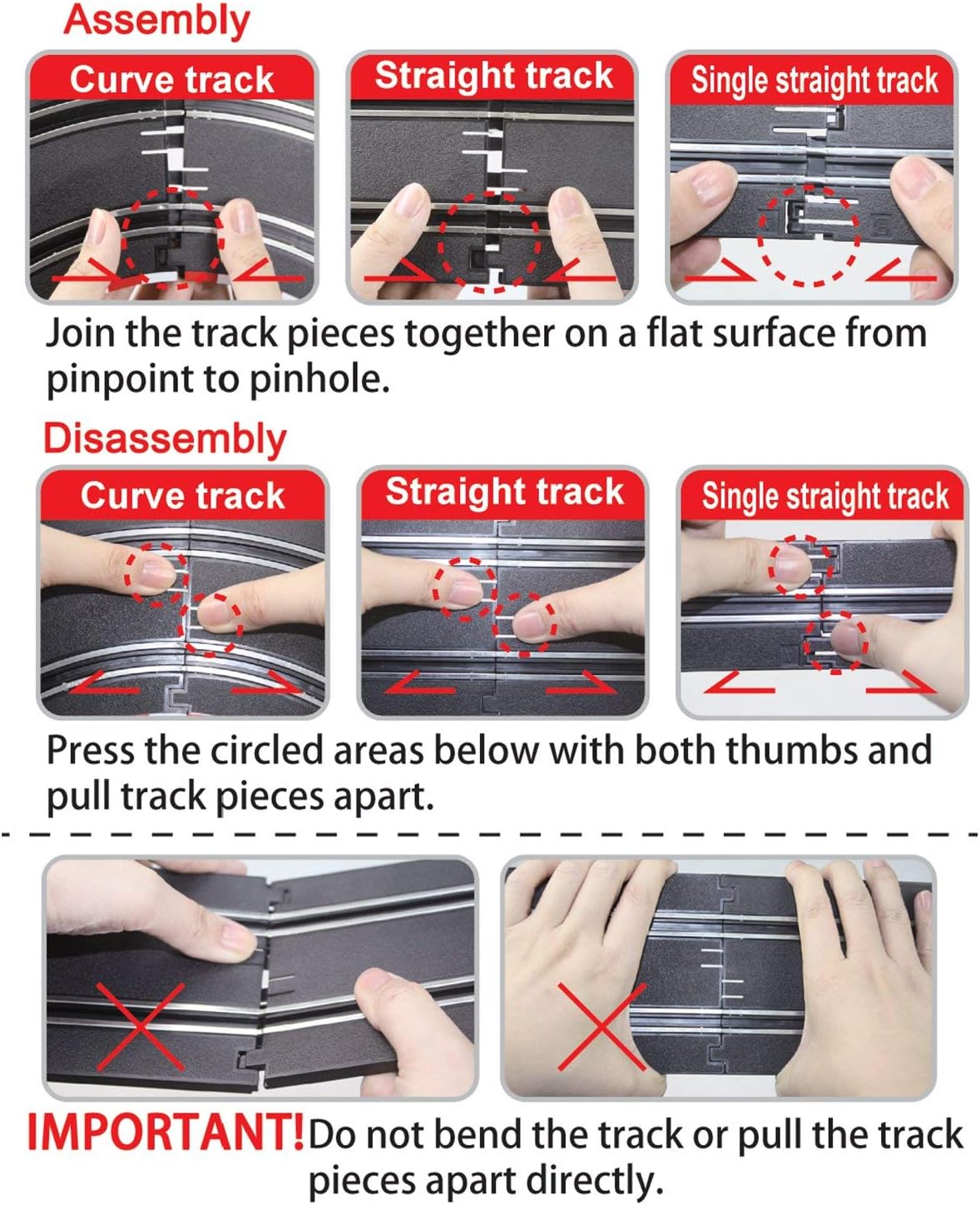 Assembly

Curve track

Straight track

Single straight track

Join the track pieces together on a flat surface from pinpoint to pinhole.

Disassembly

Curve track

Straight track

Single straight track

Press the circled areas below with both thumbs and pull track pieces apart.

IMPORTANT! Do not bend the track or pull the track pieces apart directly.